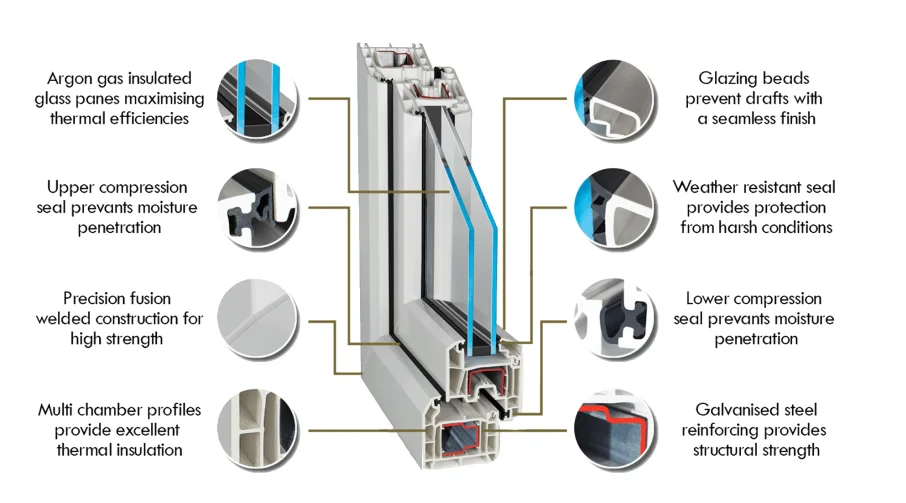 Argon gas insulated glass panes maximising thermal efficiencies

Upper compression seal prevants moisture penetration

Precision fusion welded construction for high strength

Multi chamber profiles provide excellent thermal insulation

Glazing beads prevent drafts with a seamless finish

Weather resistant seal provides protection from harsh conditions

Lower compression seal prevants moisture penetration

Galvanised steel reinforcing provides structural strength